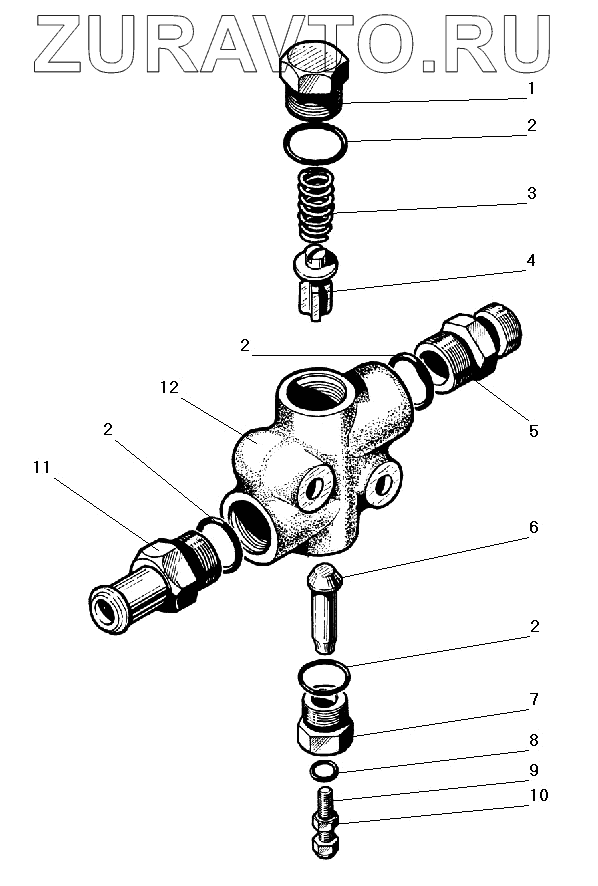 ZURAVTO.RU

1
2
3
4
2
12
5
2
11
6
2
7
8
9
10