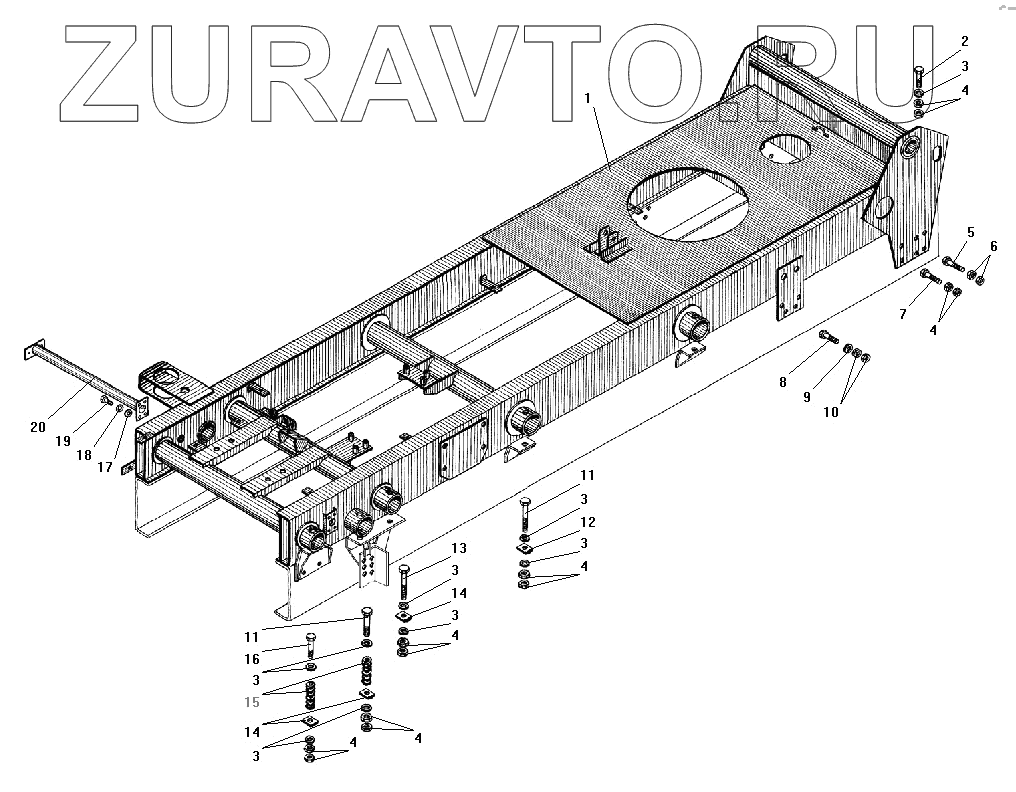 ZURAVTO.RU

1
2
3
4
5
6
7
4
8
9
10
20
19
18
17
11
3
12
3
4
13
3
14
3
4
11
16
3
15
14
3
4
4