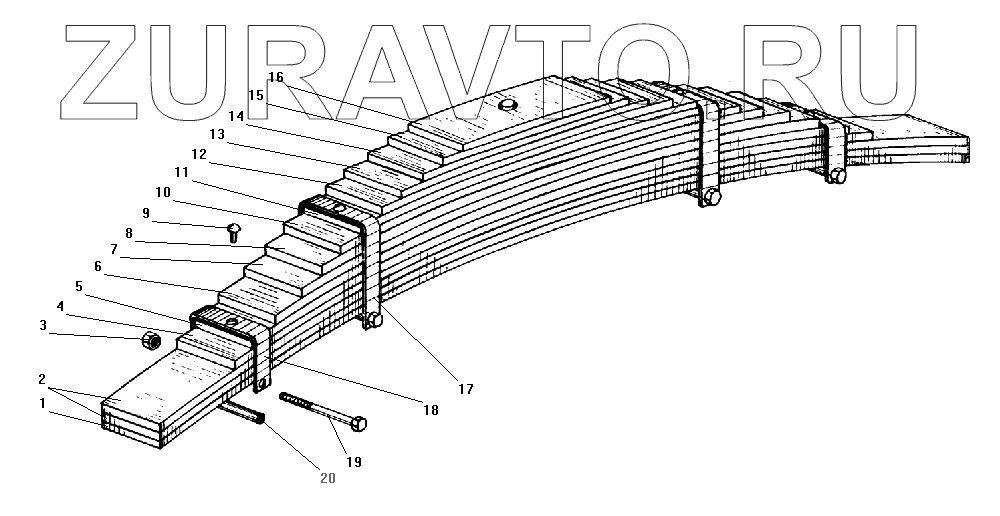 ZURAVTO.RU

16
15
14
13
12
11
10
9
8
7
6
5
4
3
2
1
17
18
19
20