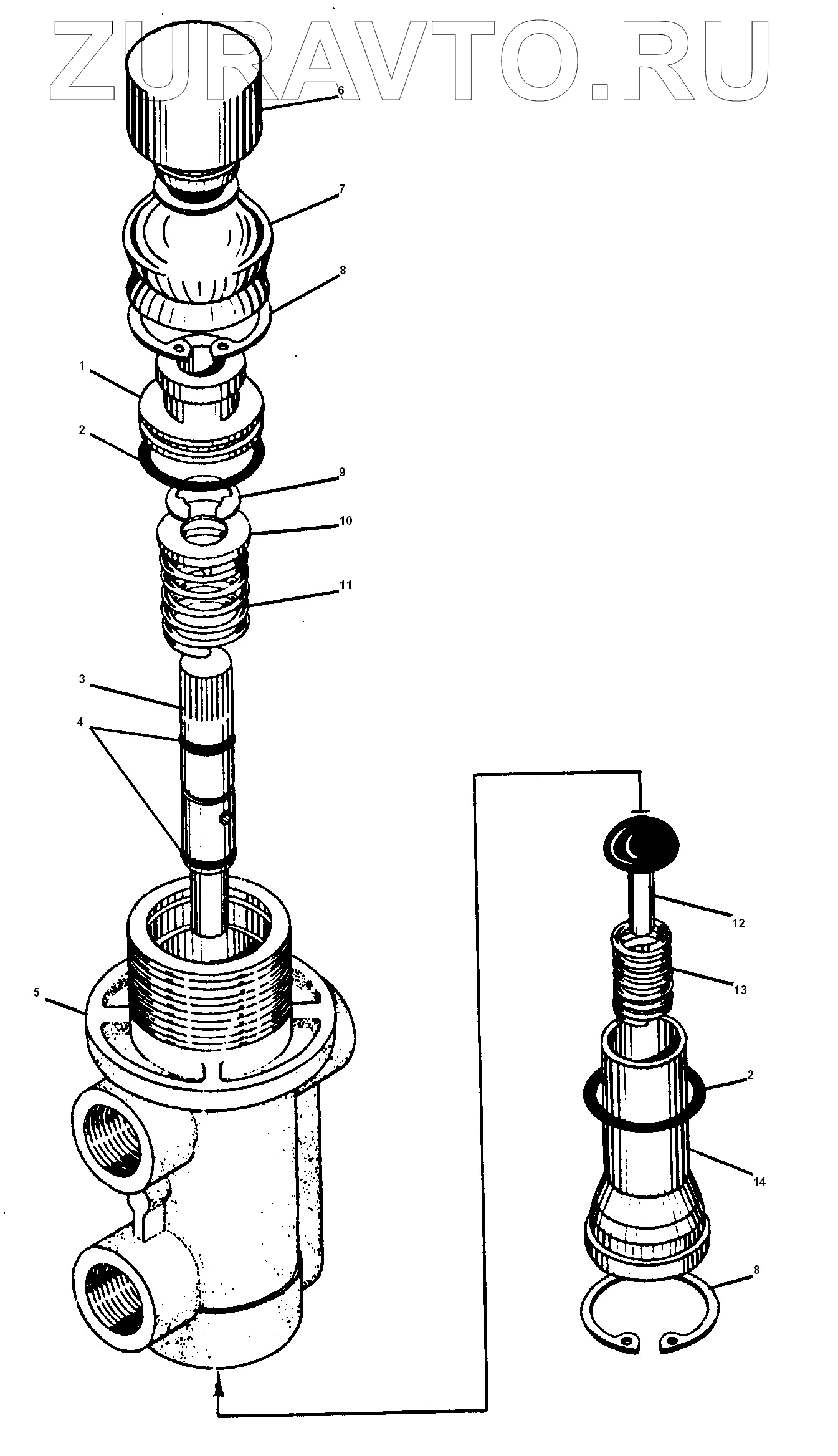 ZURAVTO.RU

6
7
8
1
2
9
10
11
3
4
5
12
13
2
14
8