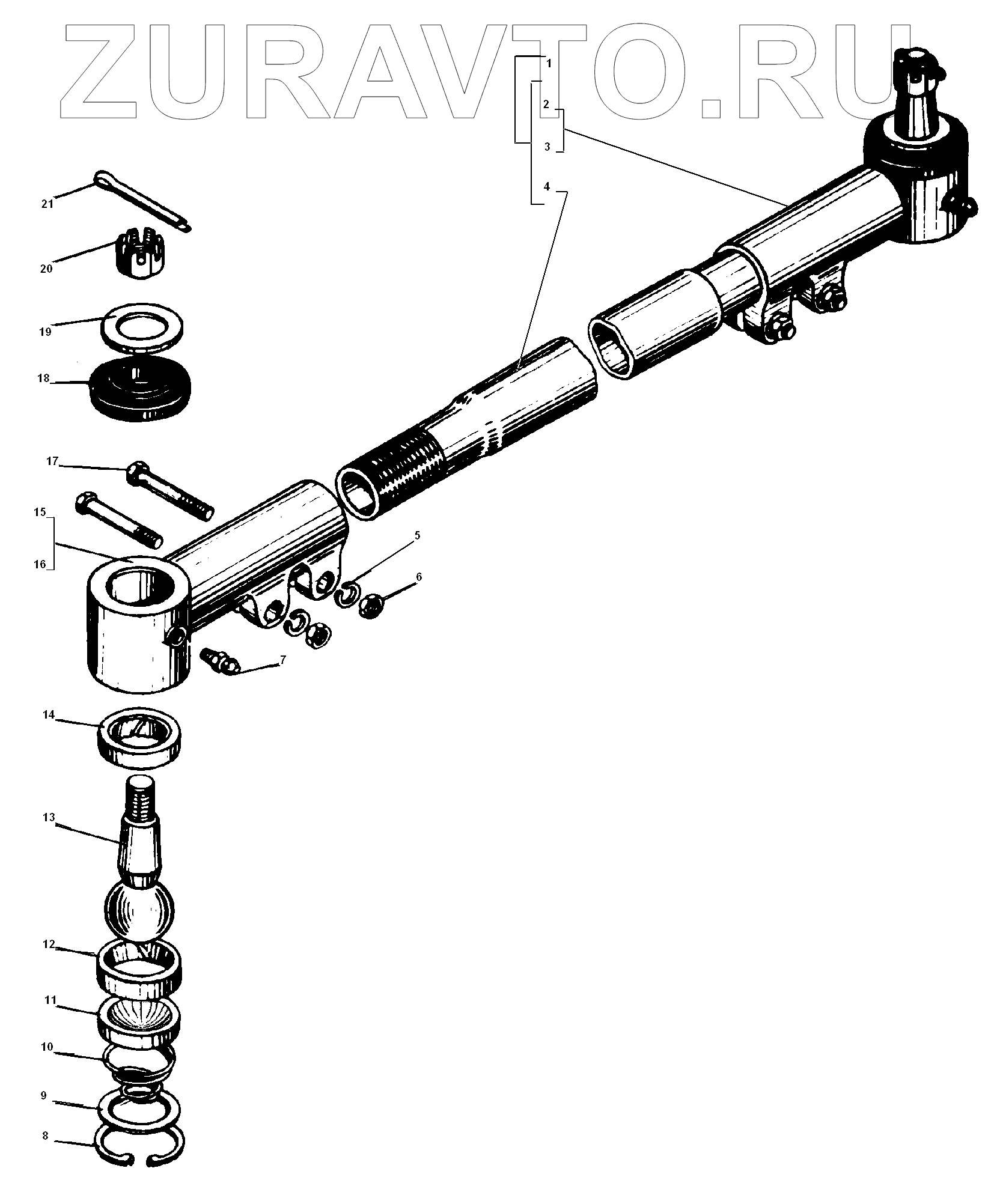 ZURAVTO.RU

1
2
3
4
21
20
19
18
17
15
16
5
6
7
14
13
12
11
10
9
8