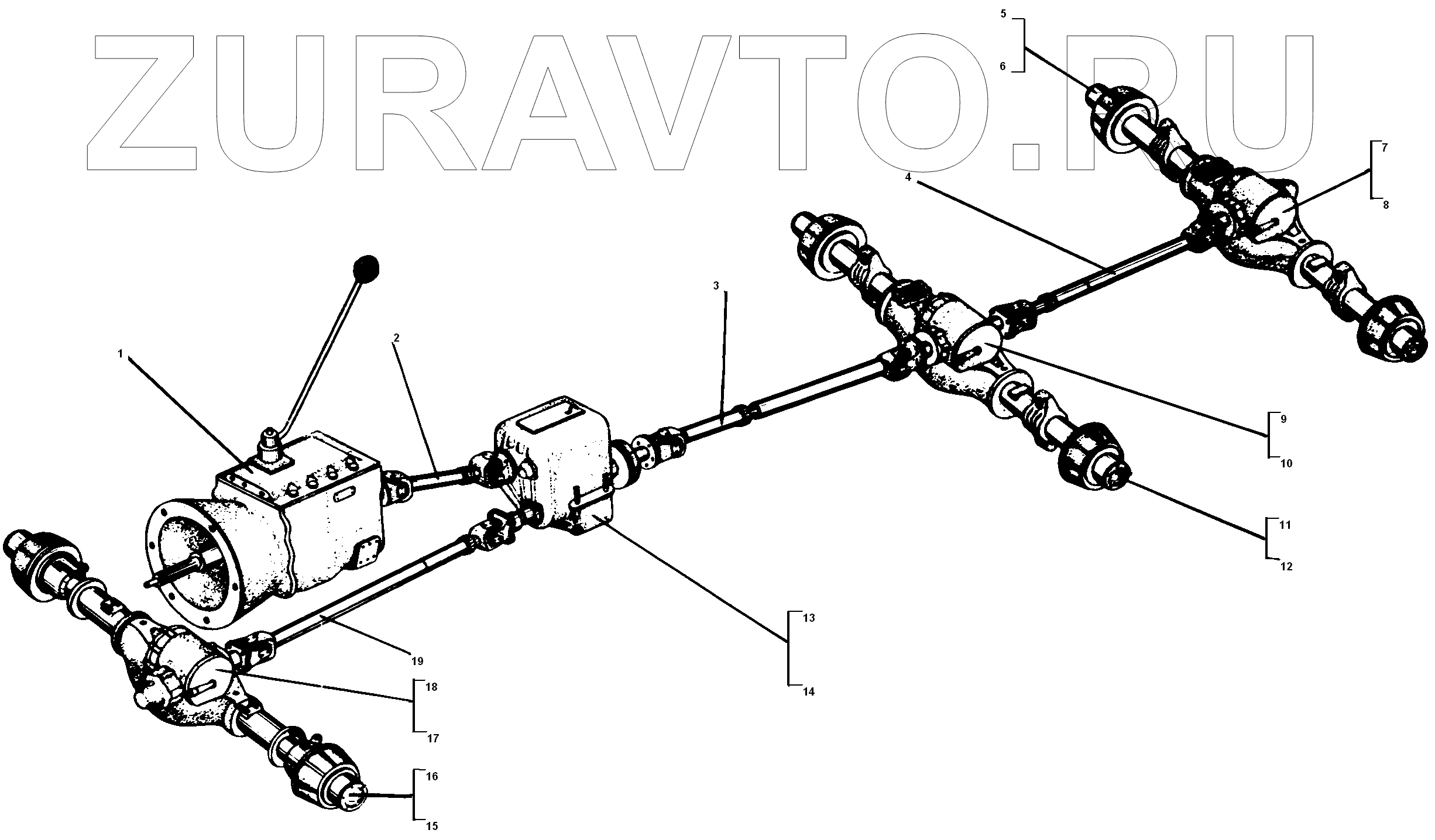 ZURAVTO.RU

5
6
7
8
4
3
2
1
9
10
11
12
13
14
19
18
17
16
15