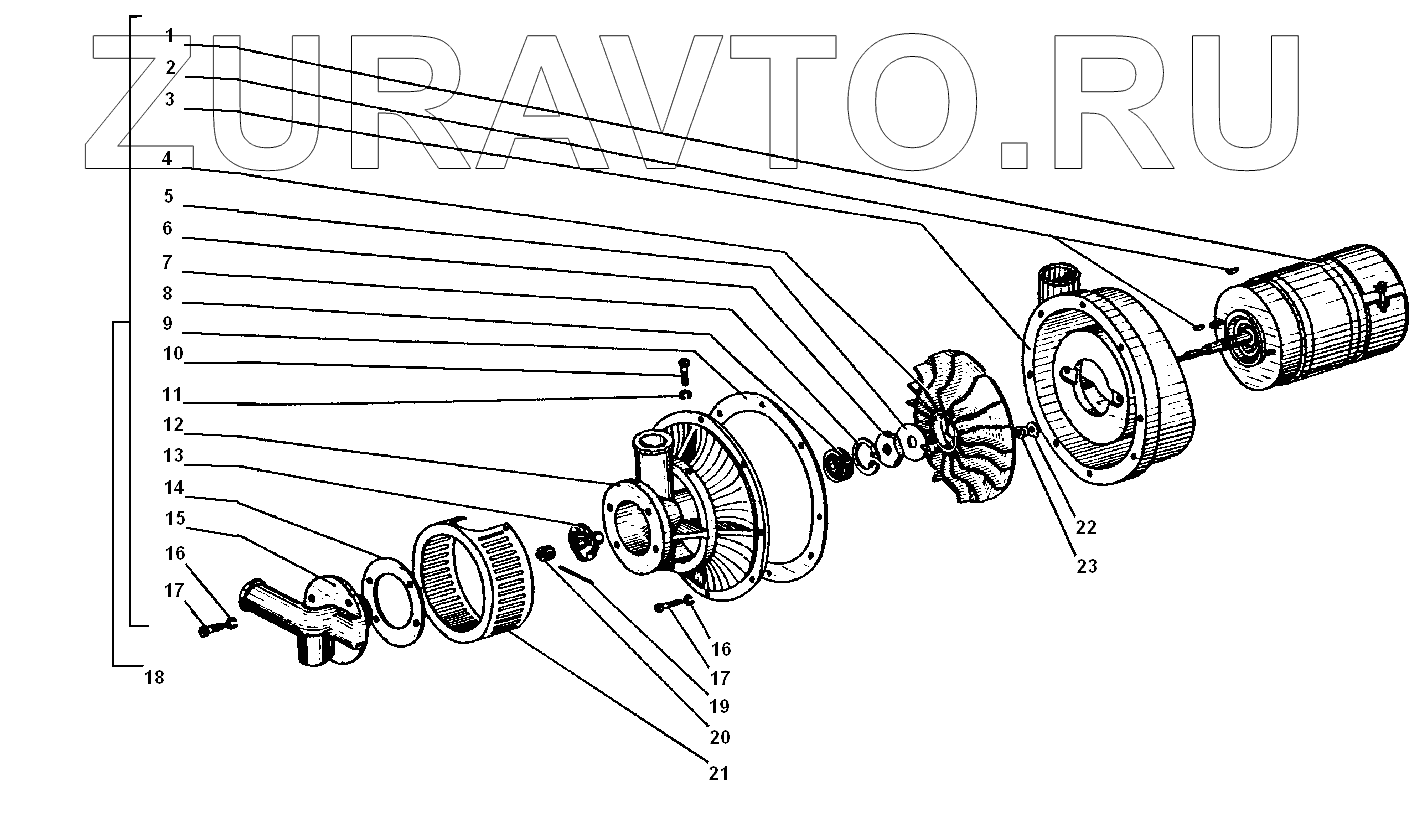 ZURAVTO.RU

1
2
3
4
5
6
7
8
9
10
11
12
13
14
15
16
17
18
22
23
16
17
19
20
21