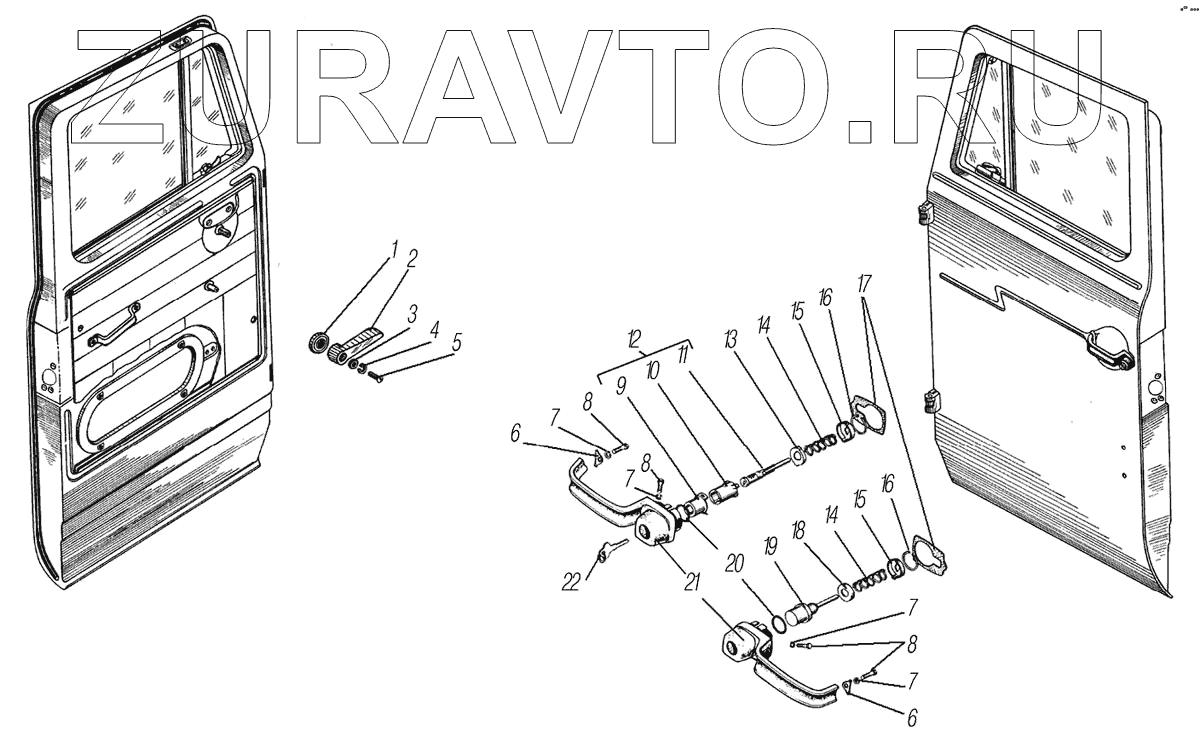 ZURAVTO.RU

1 2 3 4 5

12 13 14 15 16 17
9 10 11
7 8
6
7 8
22 21 20 19 18 14 15 16
7
8
7
6