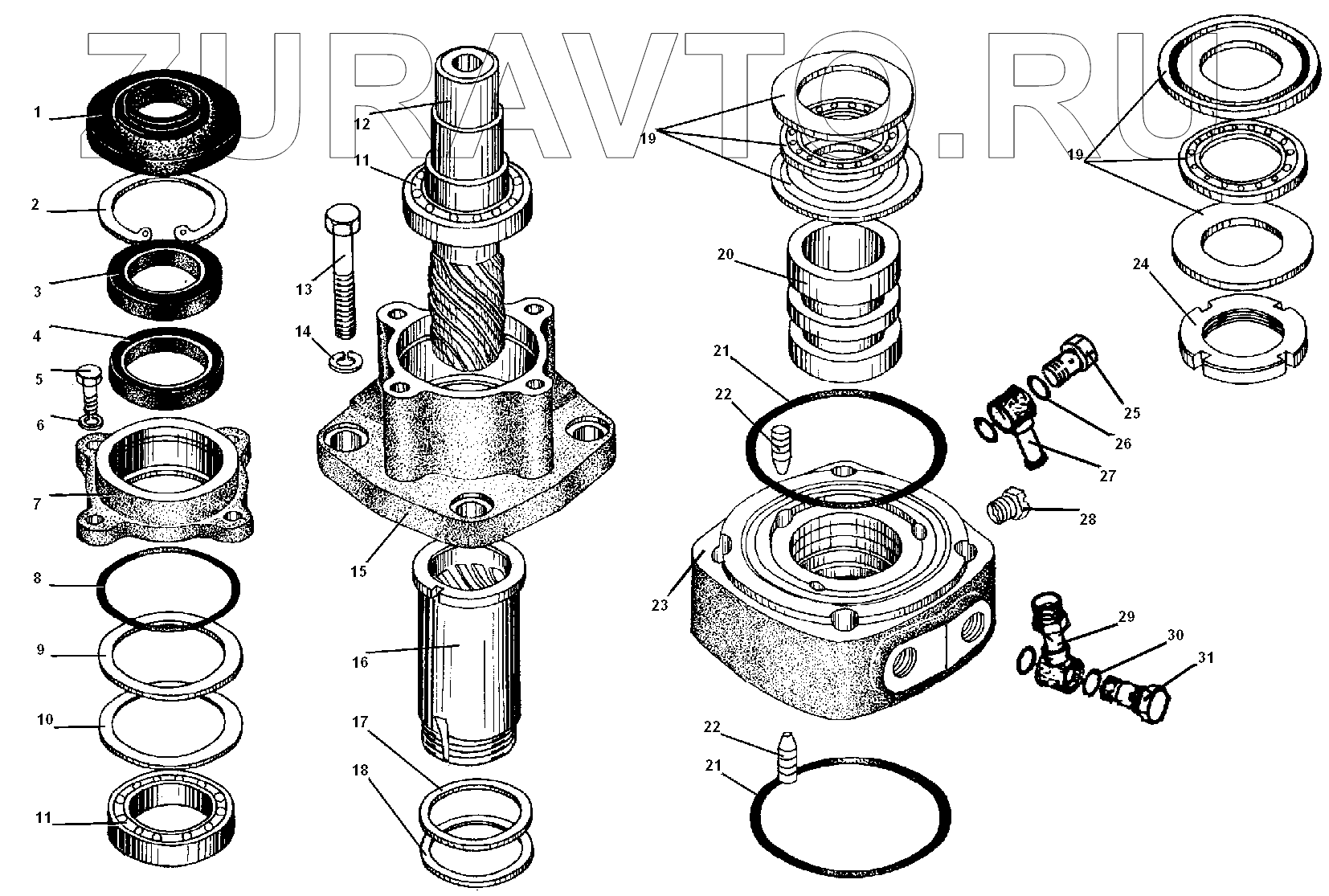 ZURAVTO.RU

1
2
3
4
5
6
7
8
9
10
11
12
11
13
14
15
16
17
18
19
20
21
22
23
22
21
19
24
25
26
27
28
29
30
31