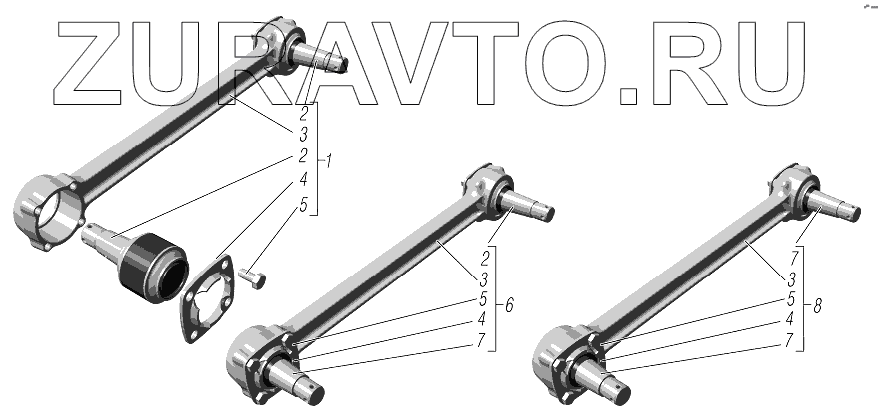 ZURAVTO.RU

2
3
2
4
5
1

2
3
5
4
7
6

7
3
5
4
7
8