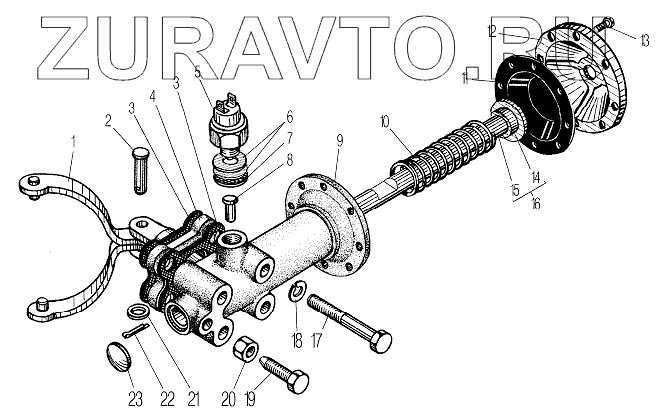 ZURAVTO.RU

1
2
3
4
3
5
6
7
8
9
10
11
12
13
14
15
16
17
18
19
20
21
22
23