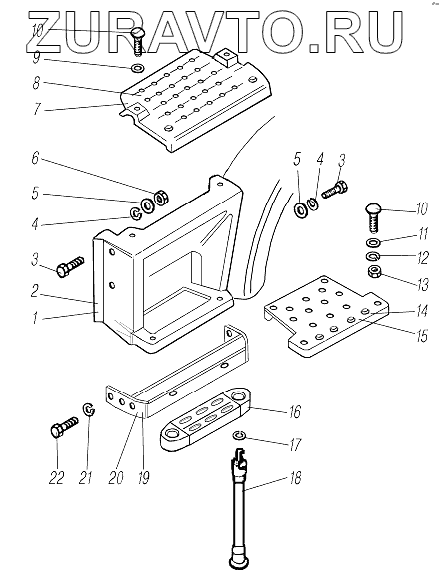 ZURAVTO.RU

10
9
8
7
6
5
4
3
2
1
5
4
3
10
11
12
13
14
15
16
17
18
22
21
20
19