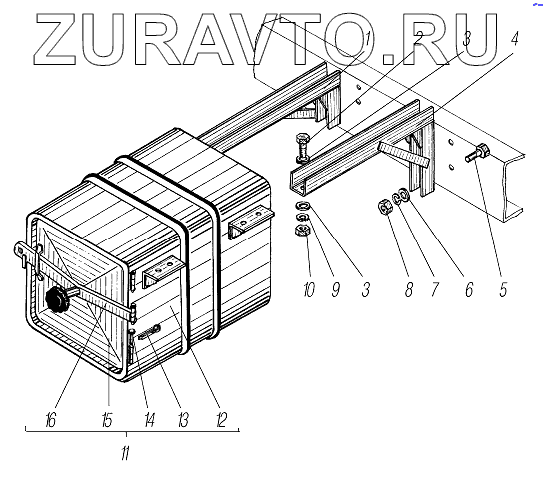 ZURAVTO.RU

1 2 3 4

10 9 3 8 7 6 5

16 15 14 13 12

11