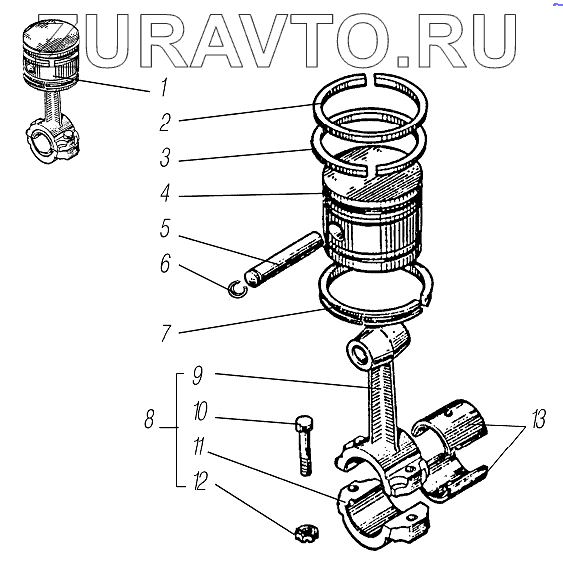 ZURAVTO.RU

1
2
3
4
5
6
7
8
9
10
11
12
13