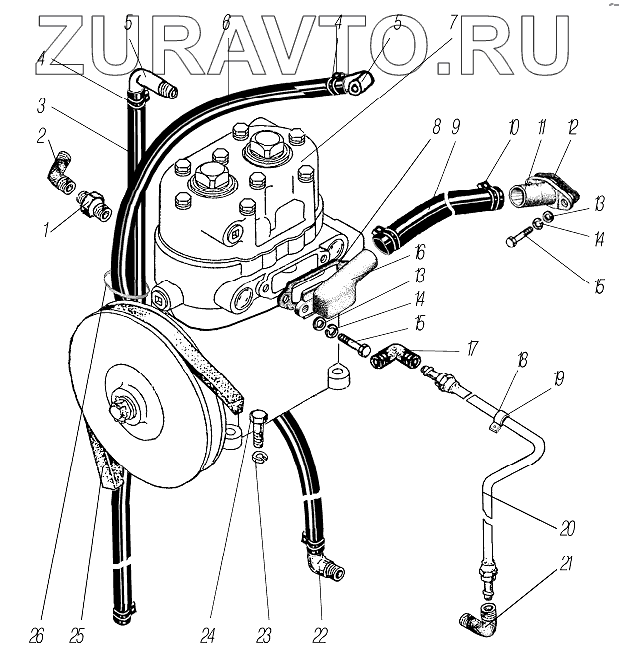 ZURAVTO.RU

5 6 4 5 7
4
3
2
1
8 9 10 11 12
13
14
15
16
13
14
15
17
18 19
20
21
26 25 24 23 22