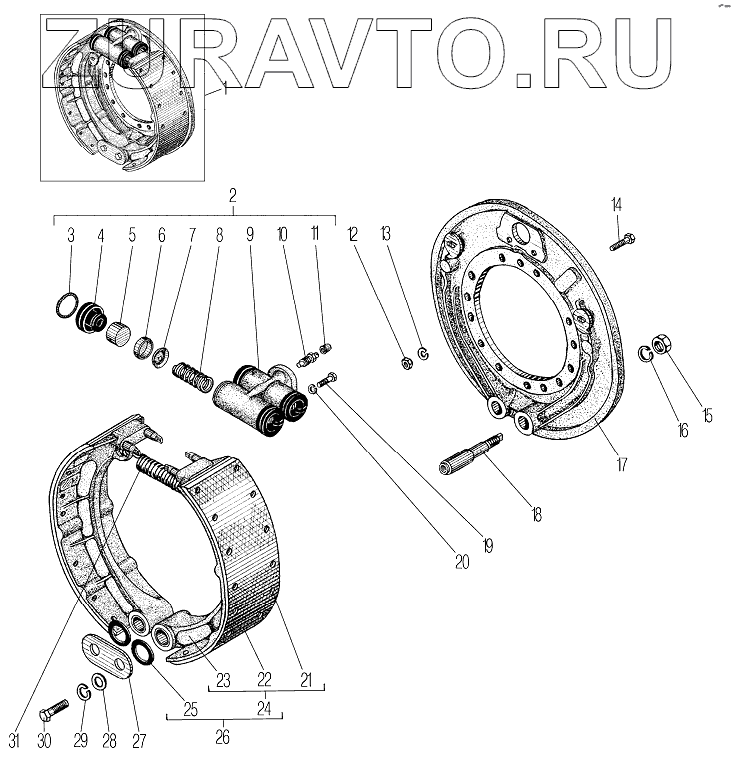 ZURAVTO.RU

1
2
3 4 5 6 7 8 9 10 11 12 13
14
15
16
17
18
19
20
21 22 23
24
25
26
27 28 29 30 31