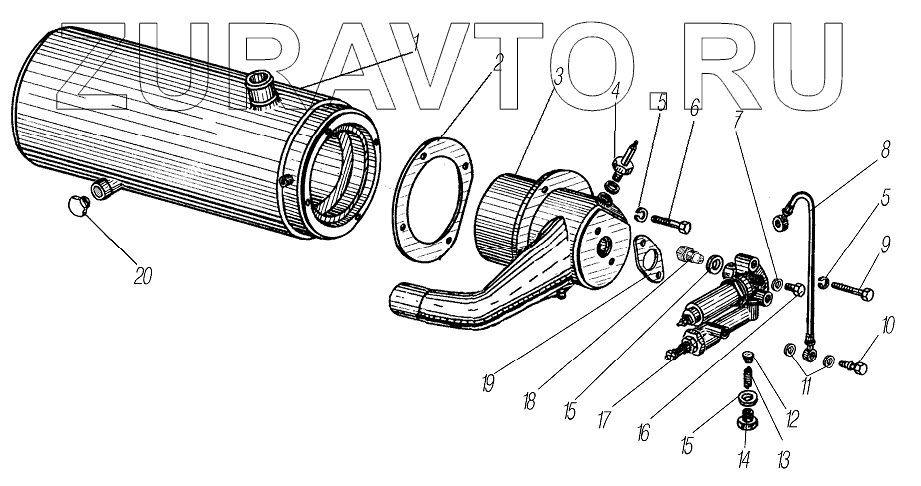 ZURAVTO.RU

1
2
3
4
5
6
7
8
5
9
10
11
12
13
14
15
16
17
15
18
19
20