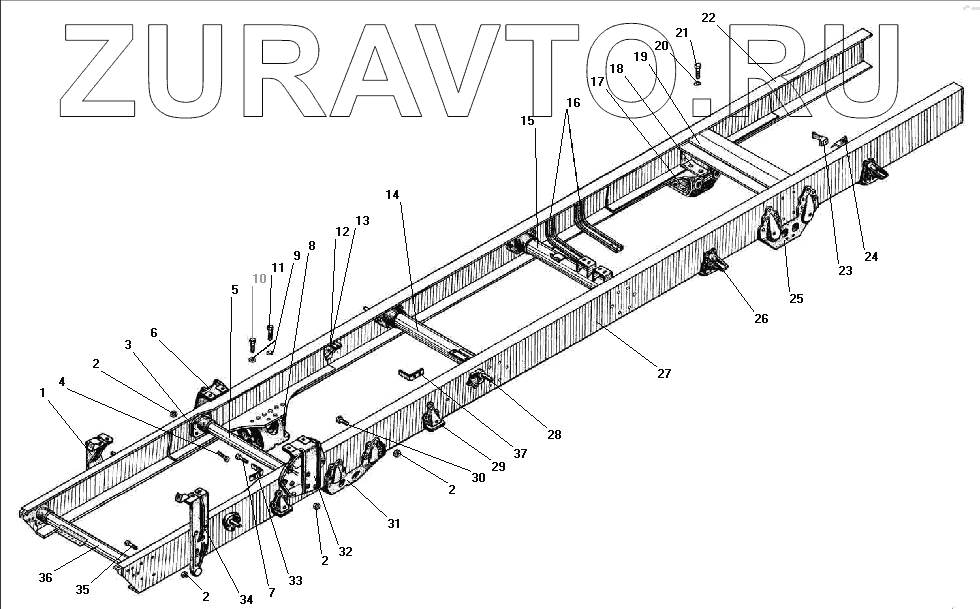 ZURAVTO.RU

22
21
20
19
18
17
16
15
14
13
12
11
10
9
8
5
6
3
2
4
1
23
24
25
26
27
28
37
29
30
2
31
32
2
33
7
34
2
35
36