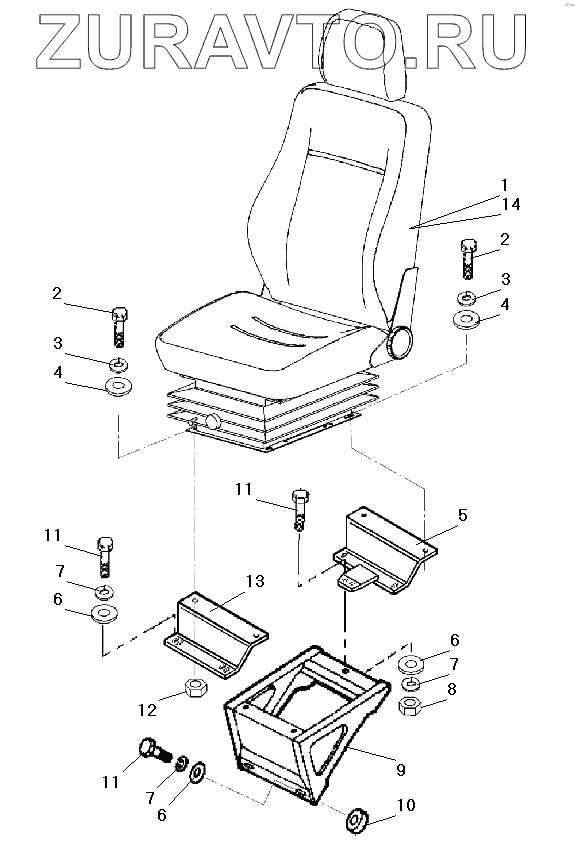 ZURAVTO.RU

1
14
2
3
4
2
3
4
11
5
11
7
6
13
6
7
8
12
9
11
7
6
10