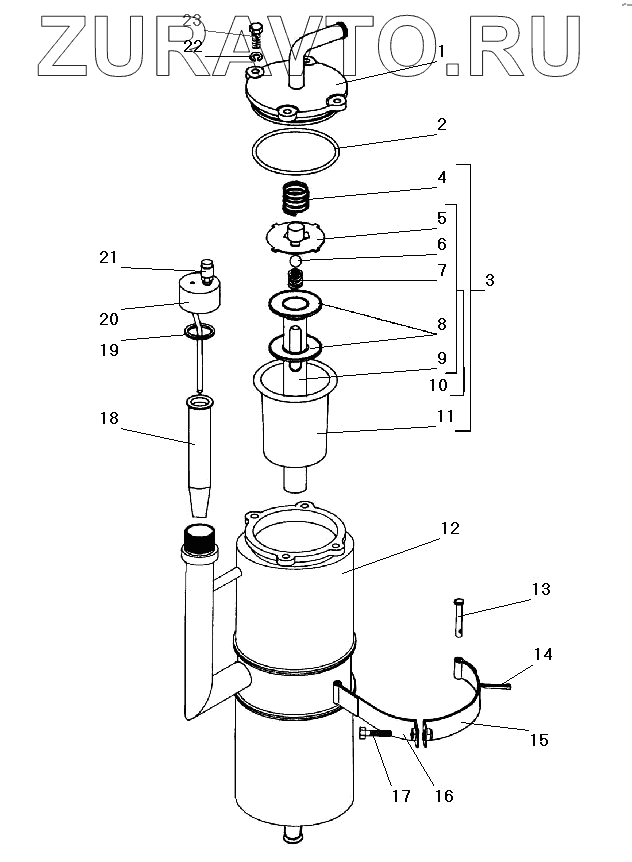 ZURAVTO.RU

23
22
1
2
4
5
6
7
3
8
9
10
11
21
20
19
18
12
13
14
15
17
16