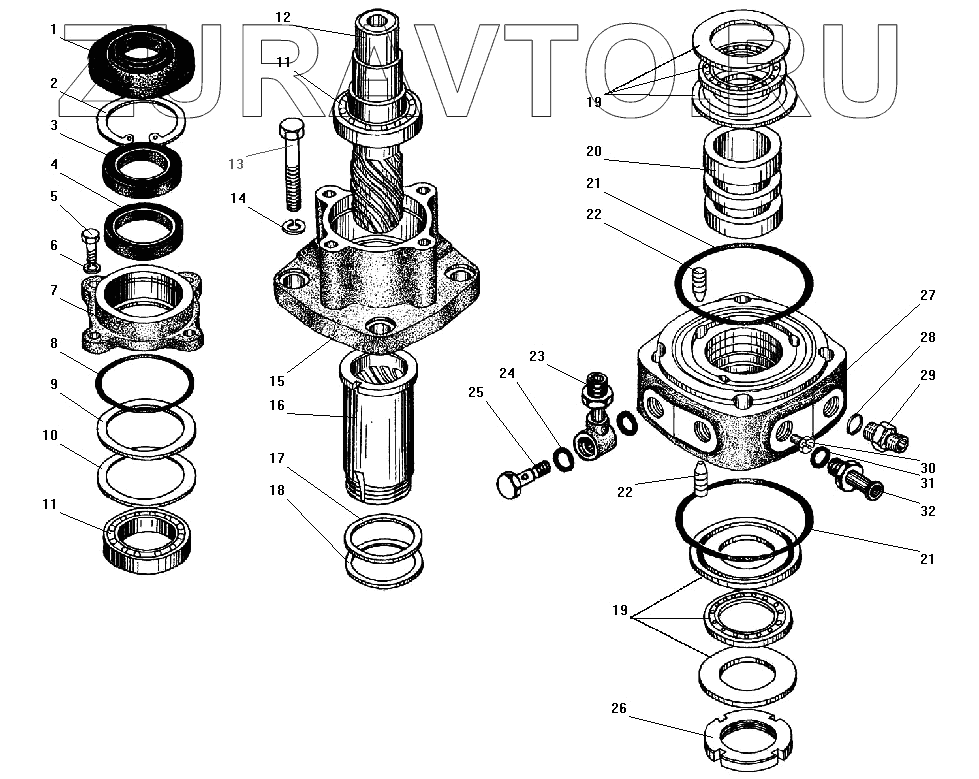 ZURAVTO.RU

1
2
3
4
5
6
7
8
9
10
11
12
11
13
14
15
16
17
18
19
20
21
22
27
28
29
23
24
25
30
31
32
22
21
19
26