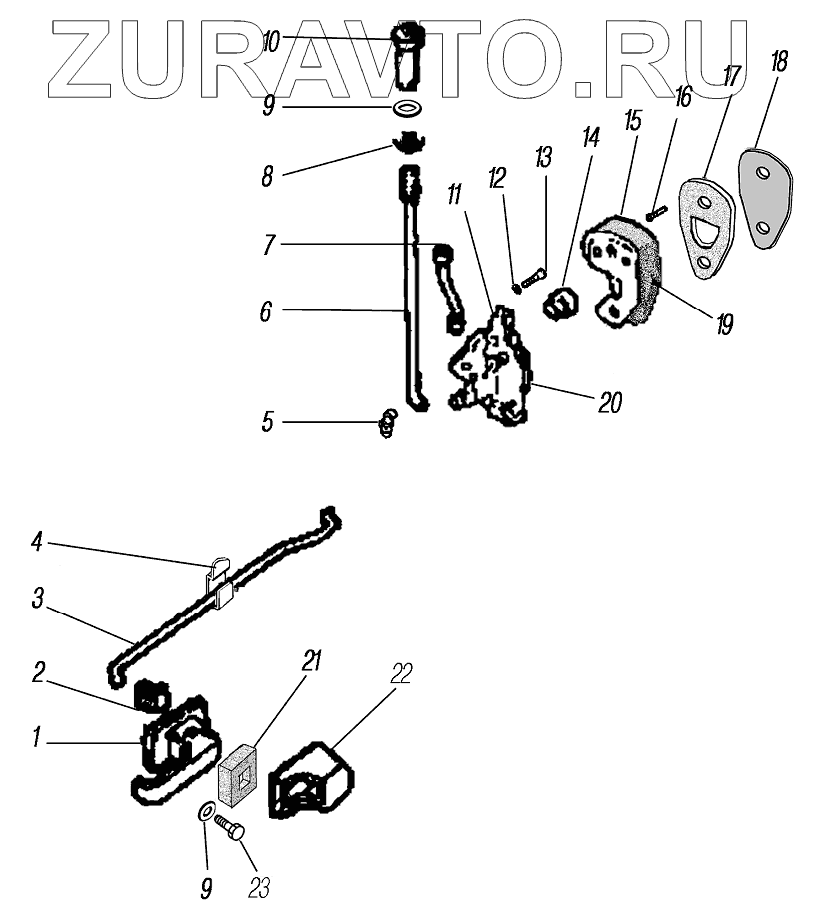 ZURAVTO.RU

10
9
8
7
6
5
11
12
13
14
15
16
17
18
19
20
4
3
2
1
21
22
9
23