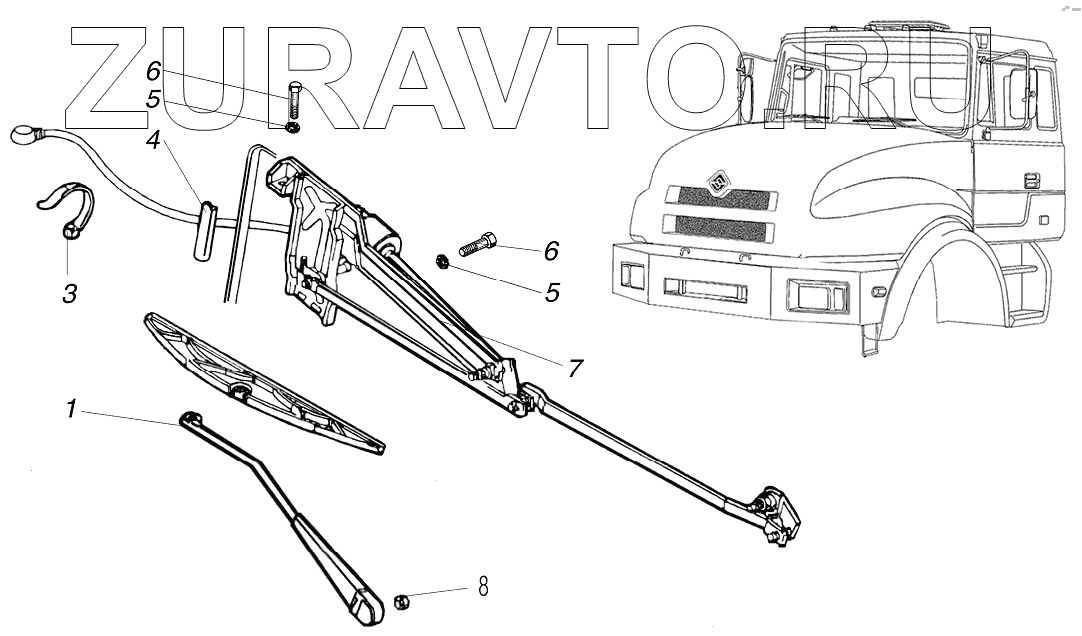 ZURAVTO.RU

6
5
4
3
6
5
7
1
8