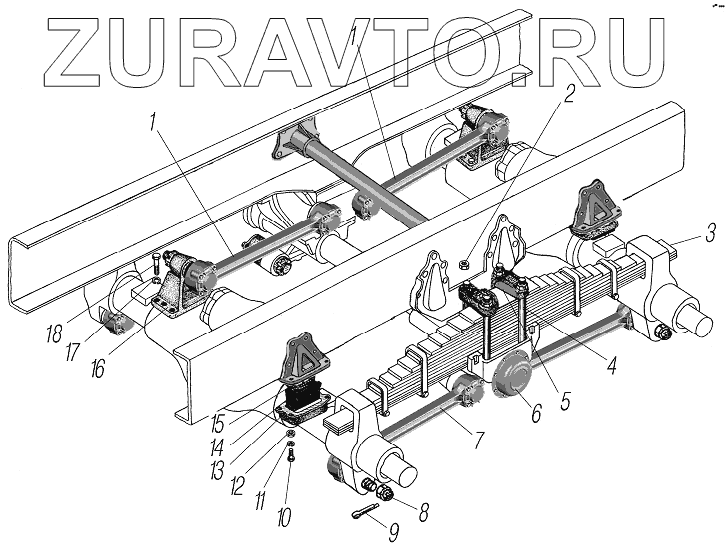 ZURAVTO.RU

1
1
2
3
4
5
6
7
8
9
10
11
12
13
14
15
16
17
18