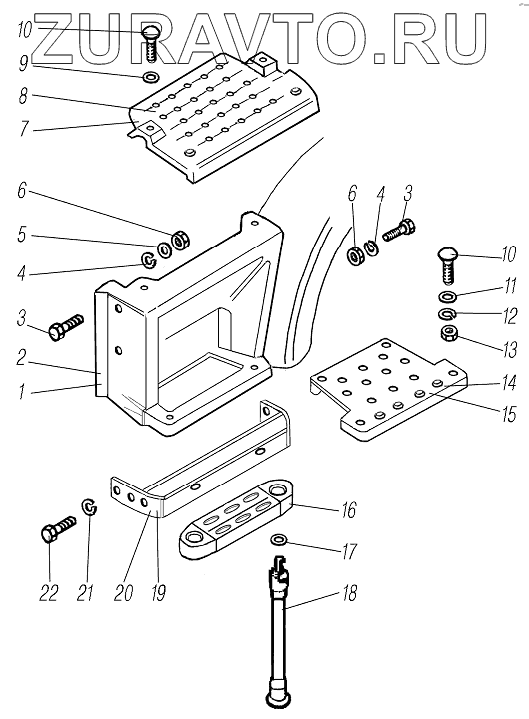 ZURAVTO.RU

10
9
8
7
6
5
4
3
2
1
6
4
3
10
11
12
13
14
15
16
17
18
19
20
21
22