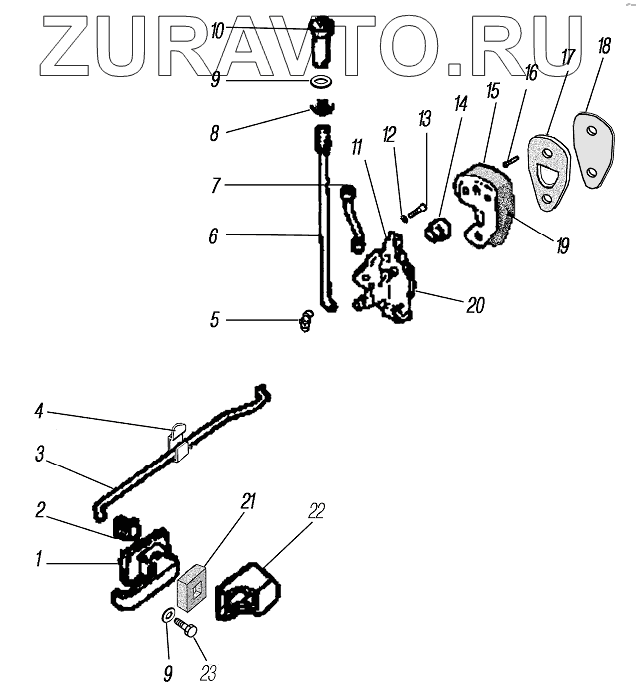 ZURAVTO.RU

10
9
8
7
6
5
11
12
13
14
15
16
17
18
19
20
4
3
2
1
21
22
9
23