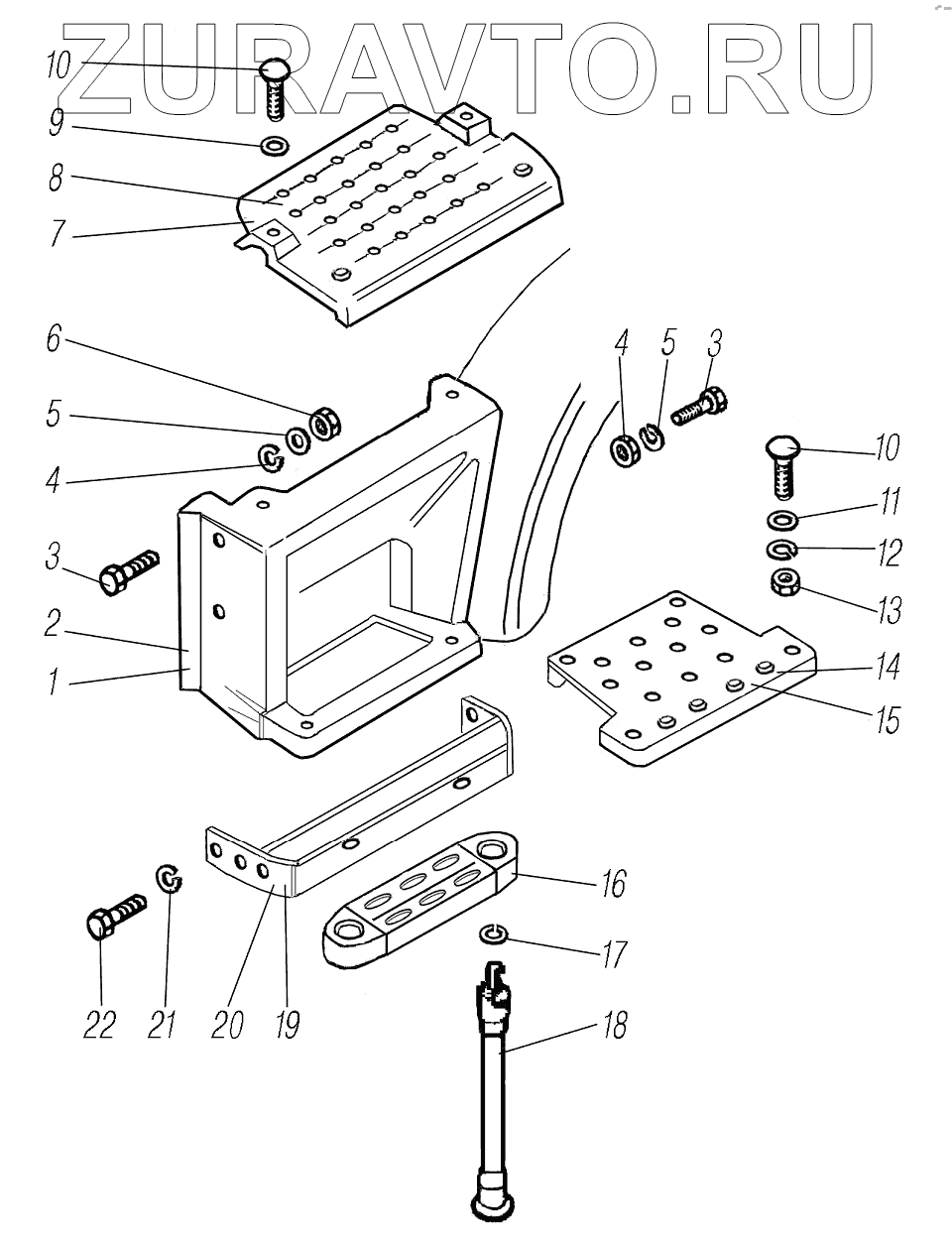 ZURAVTO.RU

10
9
8
7
6
5
4
3
2
1
4
5
3
10
11
12
13
14
15
16
17
18
22
21
20
19