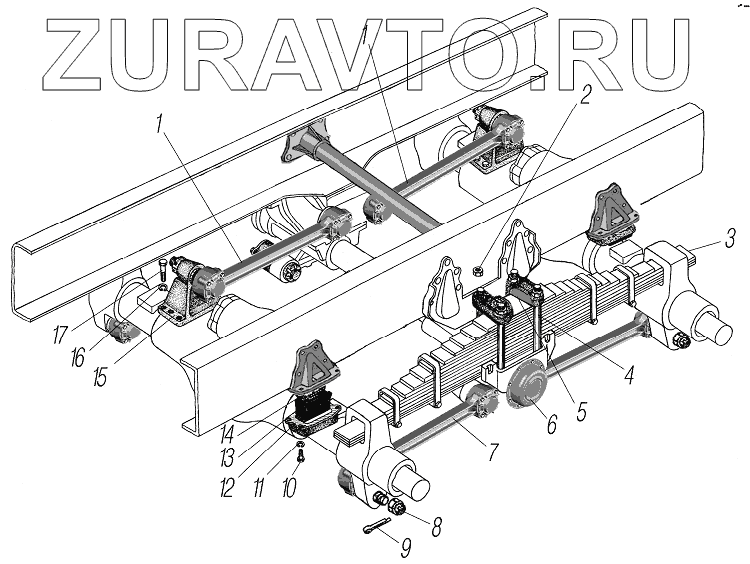 ZURAVTO.RU

1
1
2
3
4
5
6
7
8
9
10
11
12
13
14
15
16
17