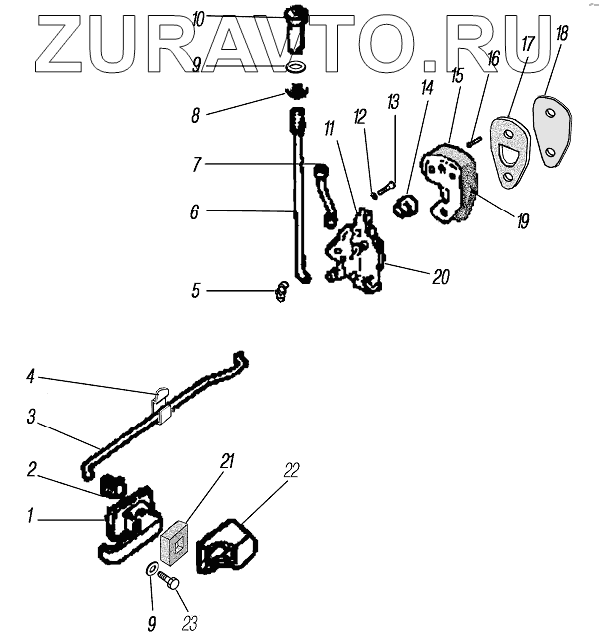 ZURAVTO.RU

10
9
8
7
6
5
11
12
13
14
15
16
17
18
19
20
4
3
2
1
21
22
9
23