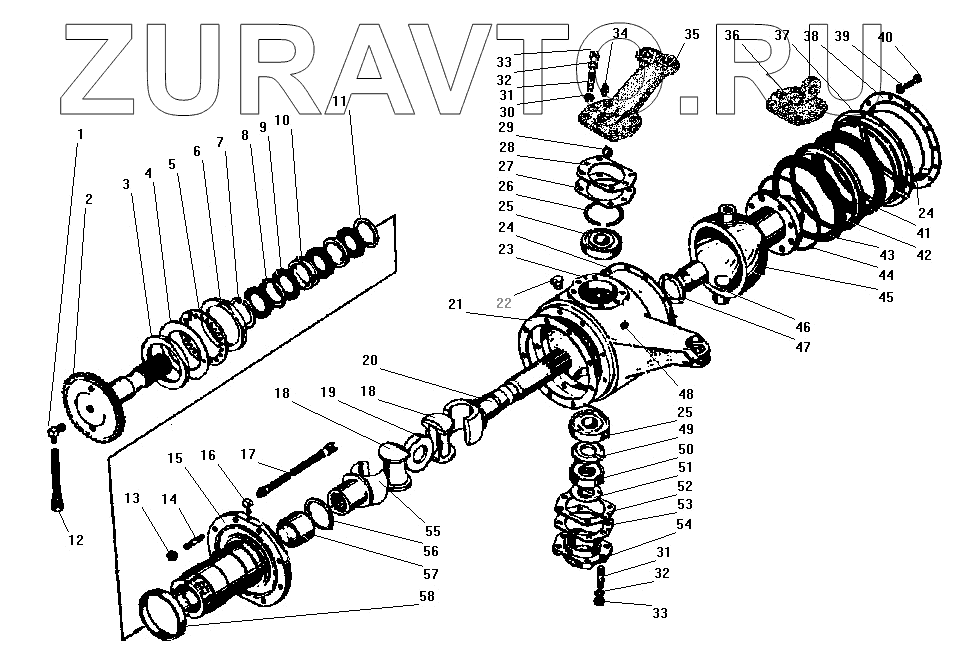 ZURAVTO.RU

1
2
3
4
5
6
7
8
9
10
11
12
13
14
15
16
17
18
19
18
20
21
22
23
24
25
26
27
28
29
30
31
32
33
34
35
36
37
38
39
40
24
41
42
43
44
45
46
47
48
25
49
50
51
52
53
54
31
32
33
55
56
57
58