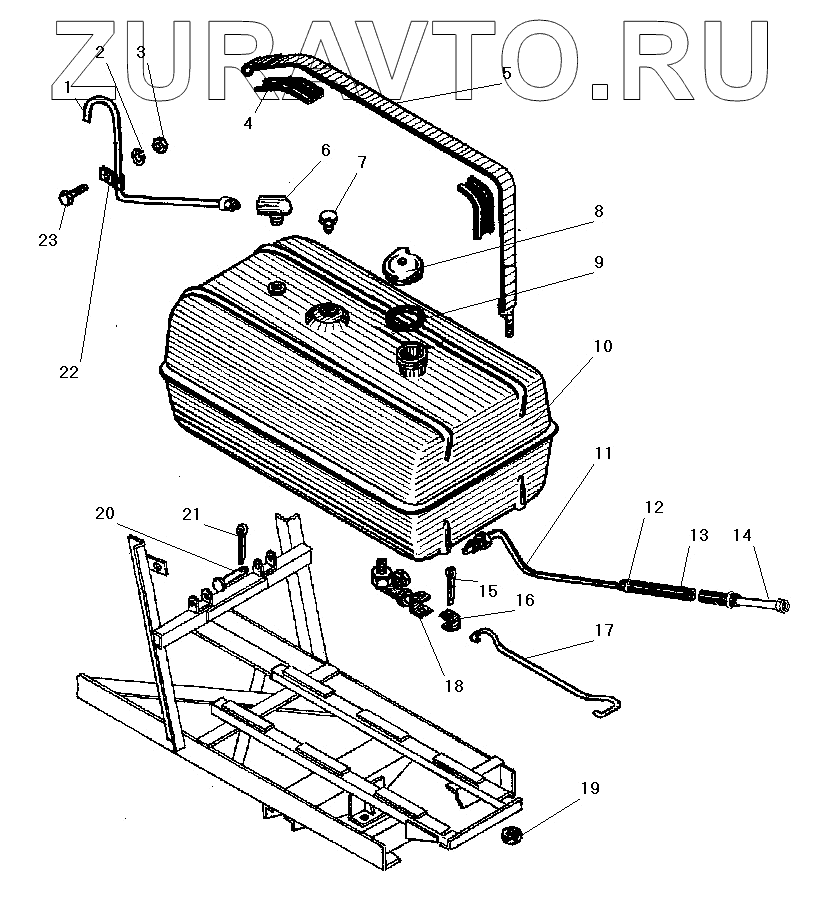 ZURAVTO.RU

1
2
3
4
5
6
7
8
9
10
11
12
13
14
15
16
17
18
19
20
21
22
23