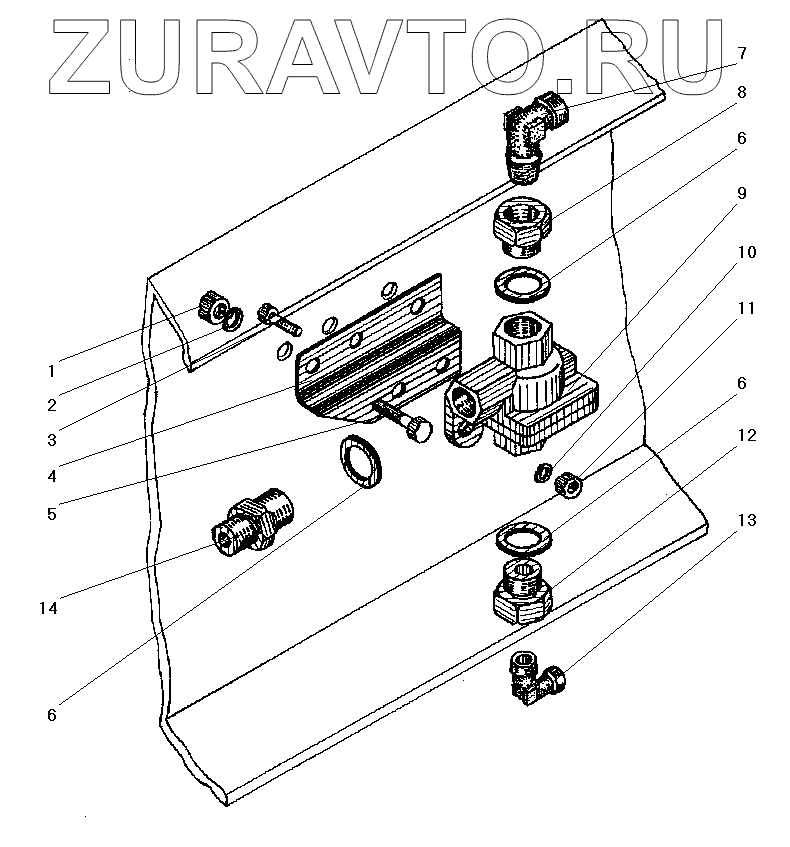 ZURAVTO.RU

7
8
6
9
10
11
6
12
13

1
2
3
4
5
14
6