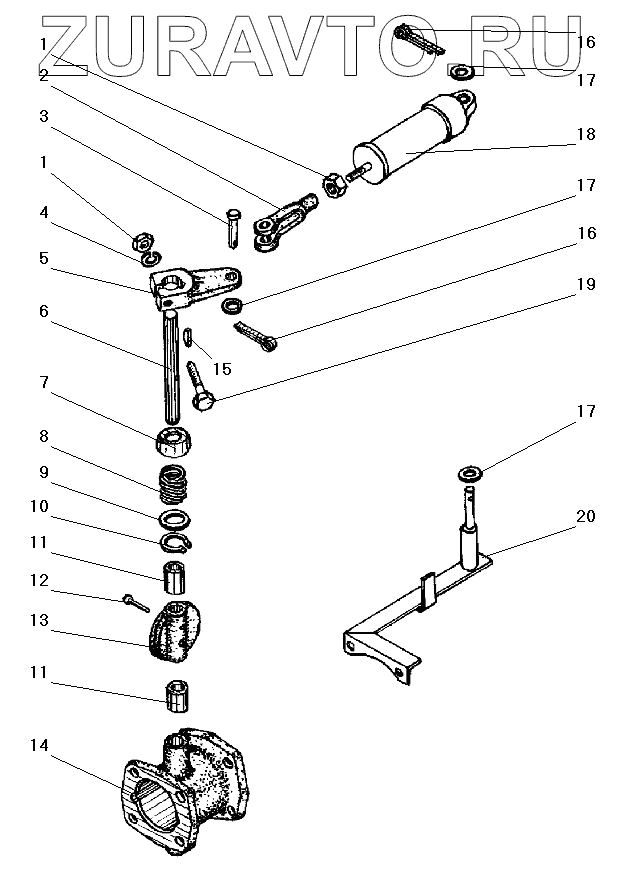 ZURAVTO.RU

1
2
3
1
4
5
6
7
8
9
10
11
12
13
11
14
15
16
17
18
17
16
19
17
20