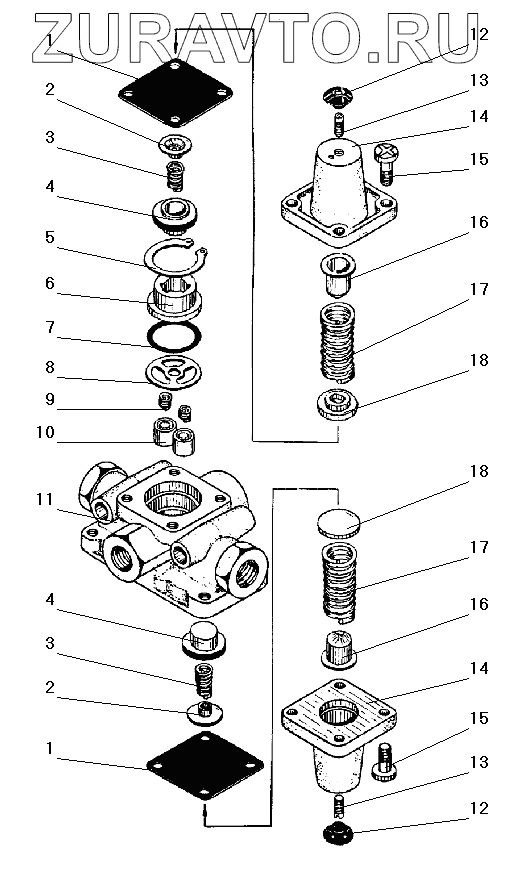 ZURAVTO.RU

1
2
3
4
5
6
7
8
9
10
11
4
3
2
1

12
13
14
15
16
17
18
18
17
16
14
15
13
12