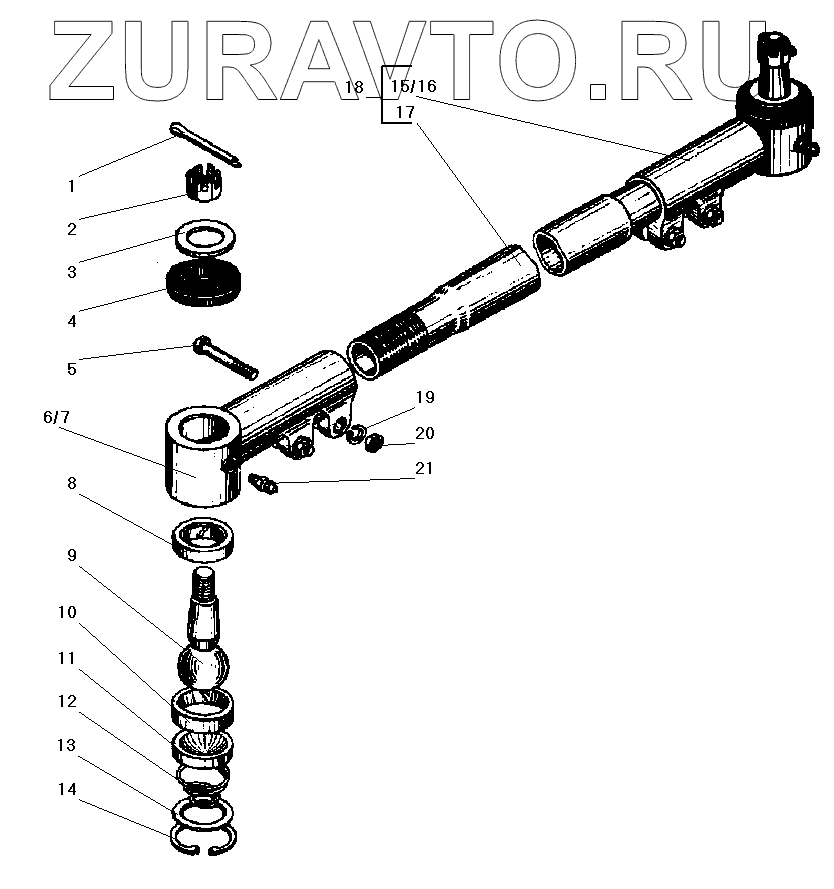 ZURAVTO.RU

18
15/16
17

1
2
3
4
5
6/7
8
9
10
11
12
13
14

19
20
21