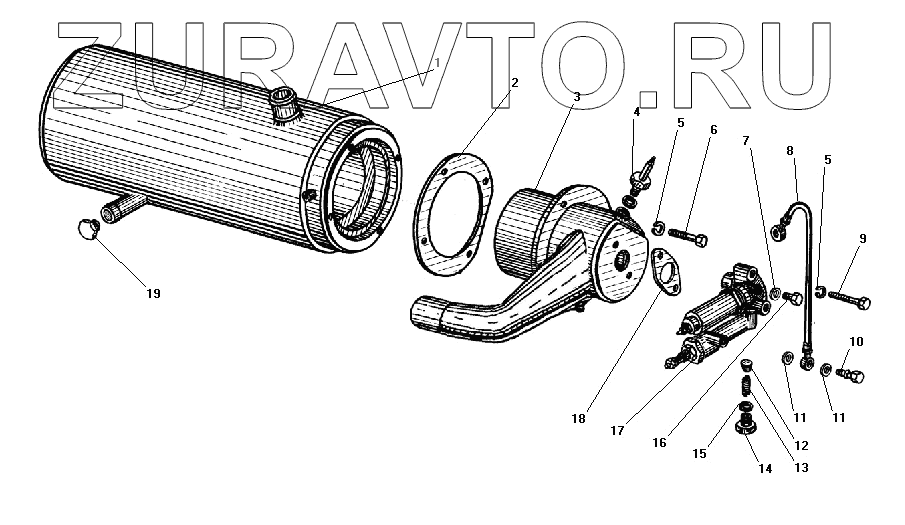 ZURAVTO.RU

1
2
3
4
5
6
7
8
5
9
10
11
11
12
13
14
15
16
17
18
19