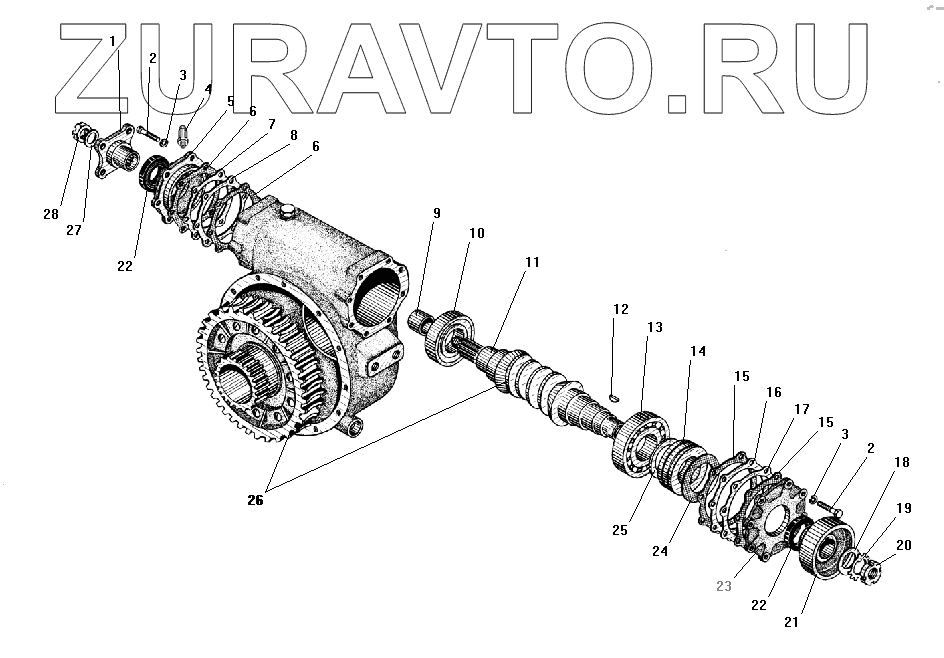 ZURAVTO.RU

1
2
3
4
5
6
7
8
6
28
27
22
9
10
11
12
13
14
15
16
17
15
3
2
18
19
20
26
25
24
23
22
21