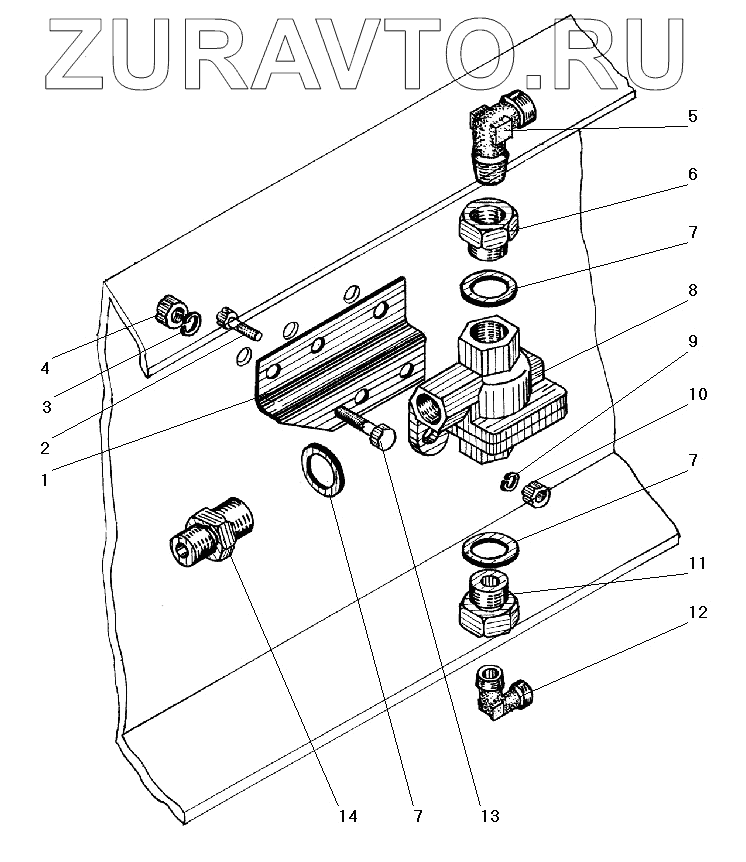 ZURAVTO.RU

5
6
7
8
9
10
7
11
12
4
3
2
1
14
7
13