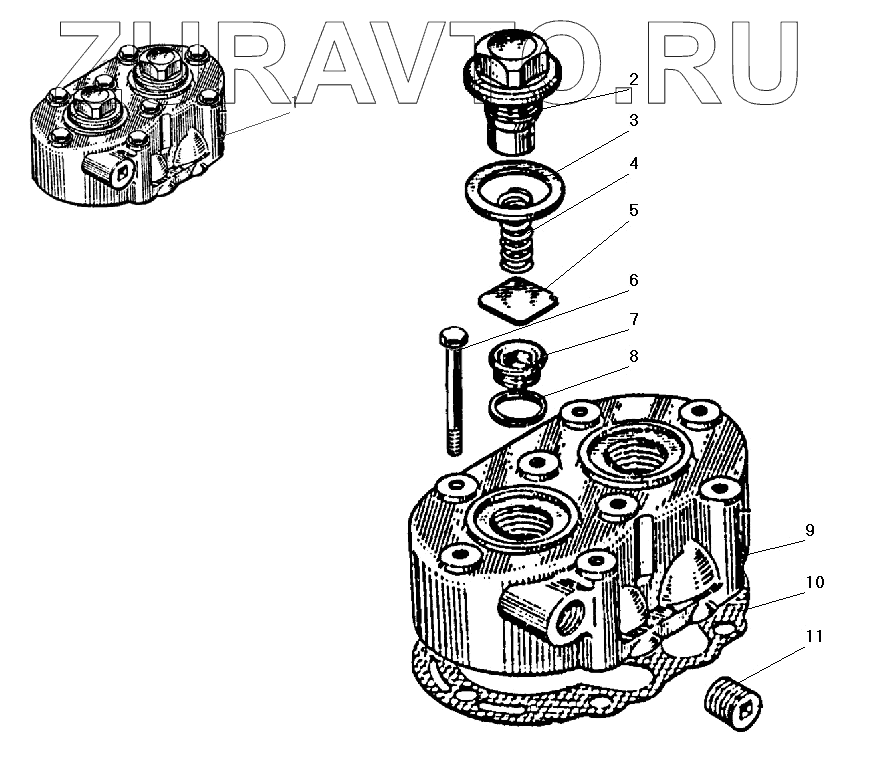 ZURAVTO.RU
1
2
3
4
5
6
7
8
9
10
11