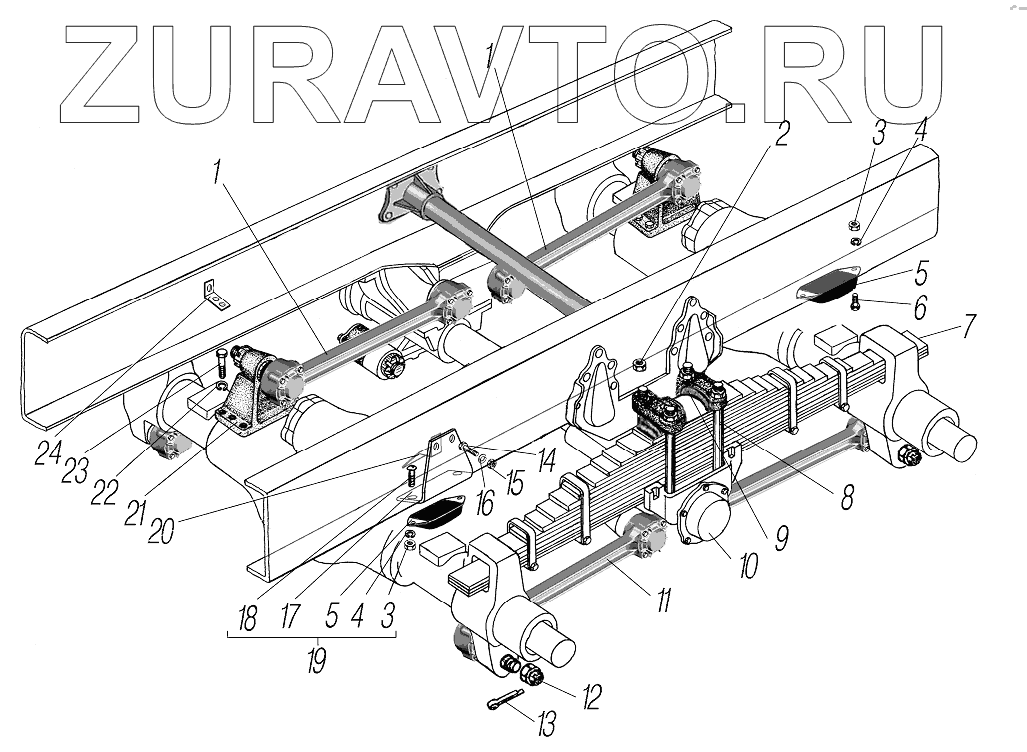 ZURAVTO.RU

1
1
2
3
4
5
6
7
8
9
10
11
12
13
14
15
16
20
21
22
23
24
18 17 5 4 3
19