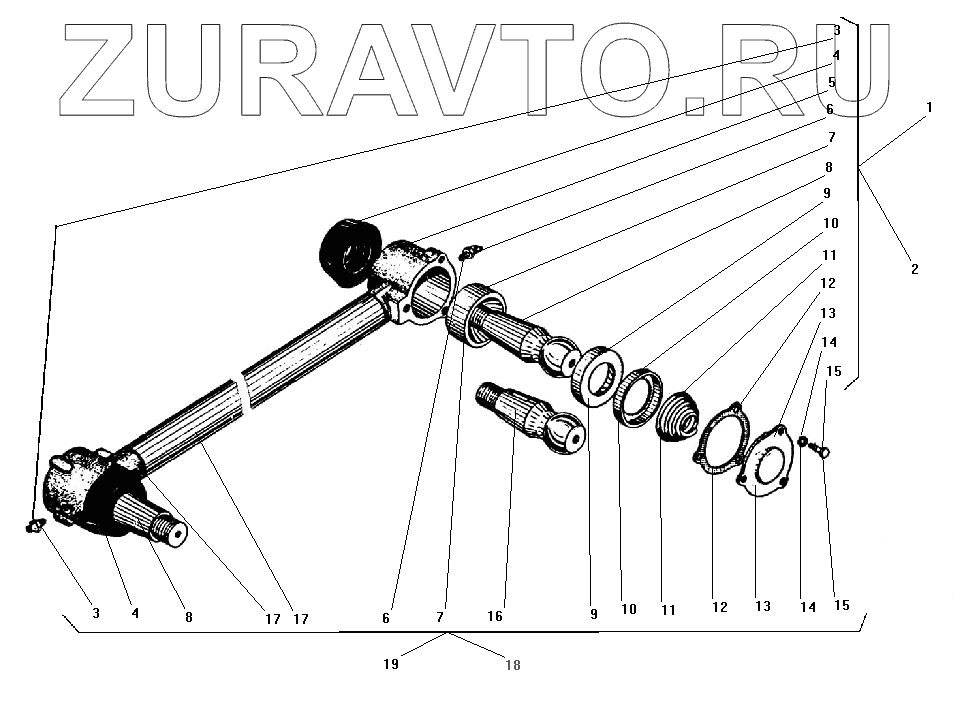 ZURAVTO.RU

3
4
5
6
7
8
9
10
11
12
13
14
15
1
2

3 4 8 17 17 6 7 16 9 10 11 12 13 14 15

19 18