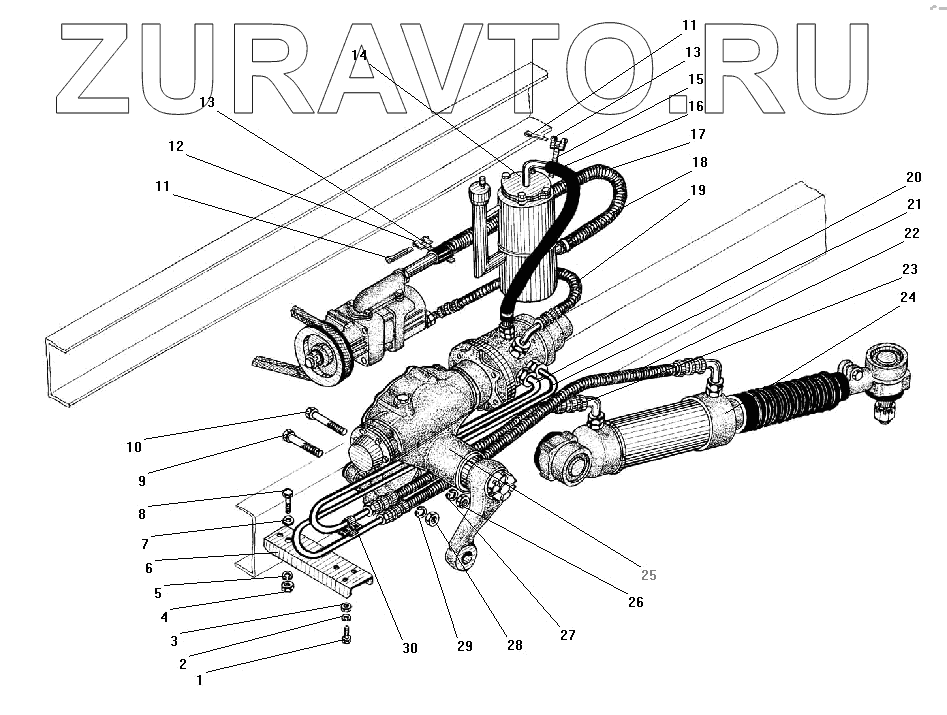 ZURAVTO.RU

14
11
13
15
16
17
18
19
20
21
22
23
24
13
12
11
10
9
8
7
6
5
4
3
2
1
30
29
28
27
26
25