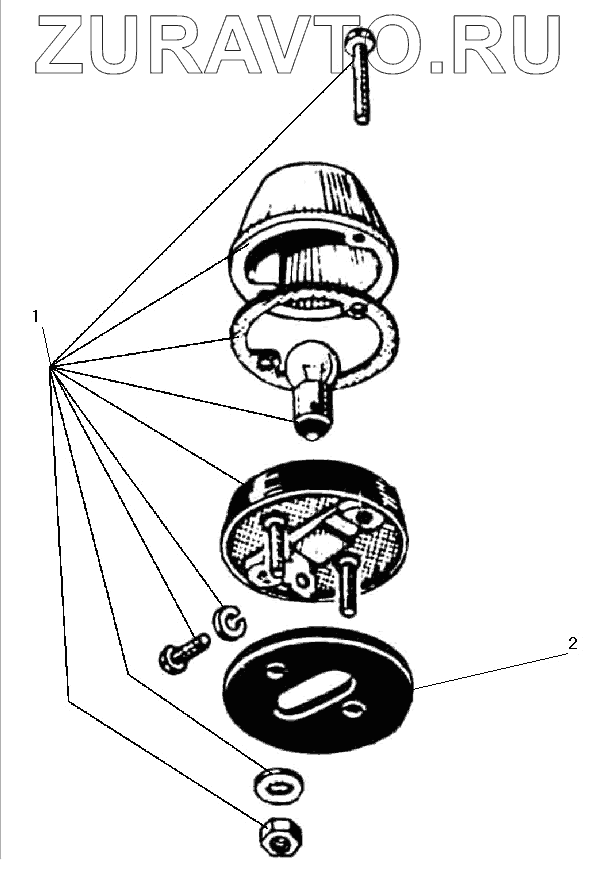 ZURAVTO.RU

1

2