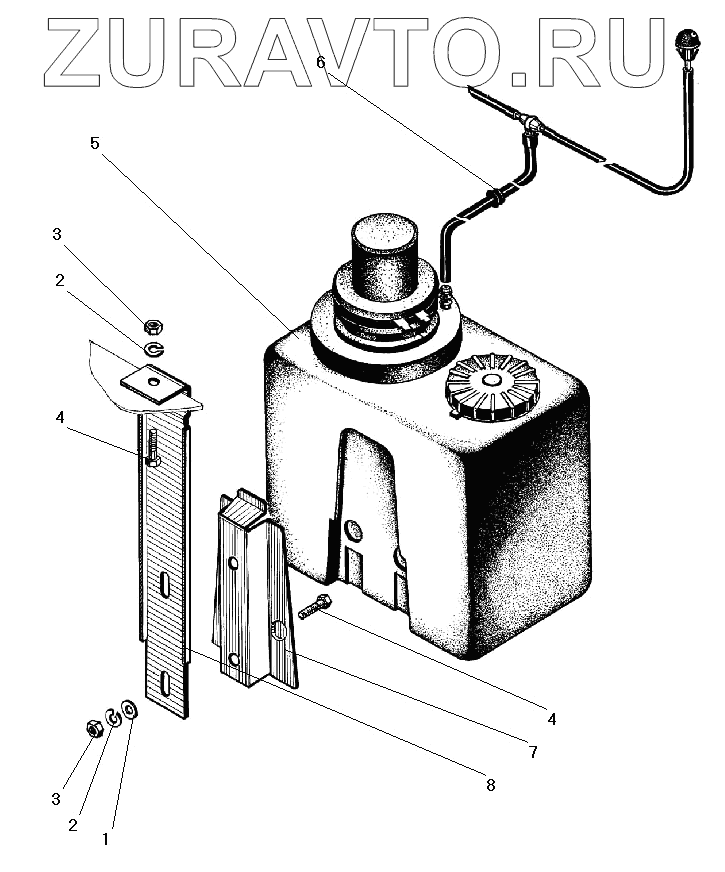 ZURAVTO.RU

6
5
3
2
4
4
7
8
3
2
1