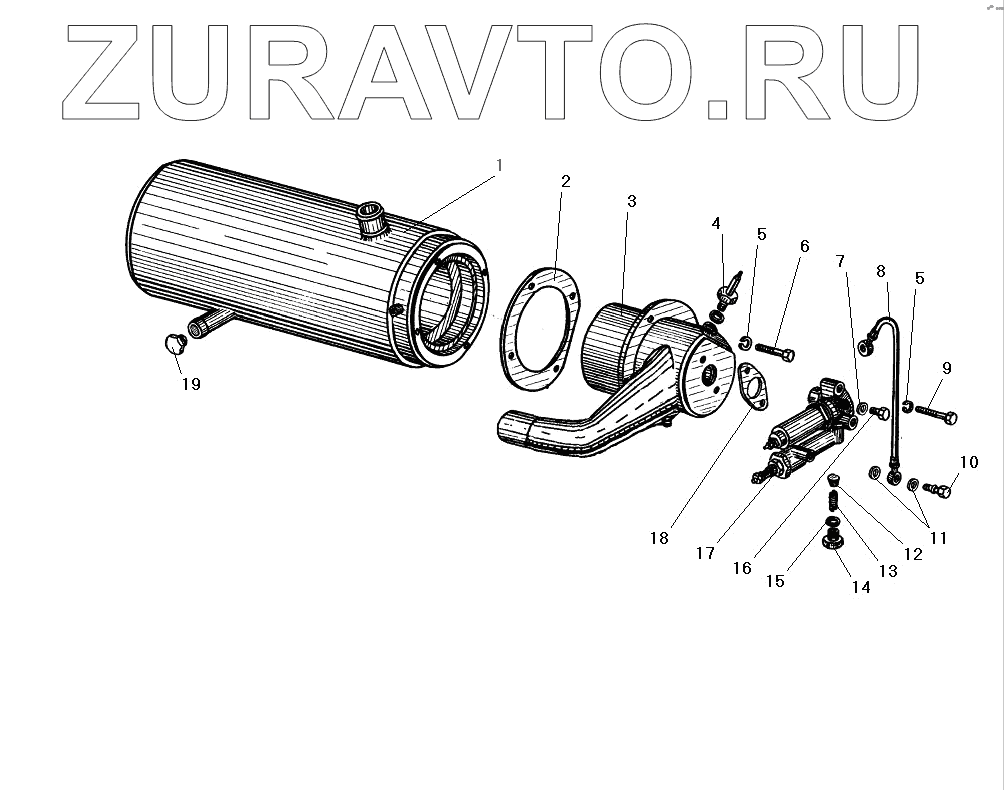 ZURAVTO.RU

1
2
3
4
5
6
7
8
5
9
10
11
12
13
14
15
16
17
18
19