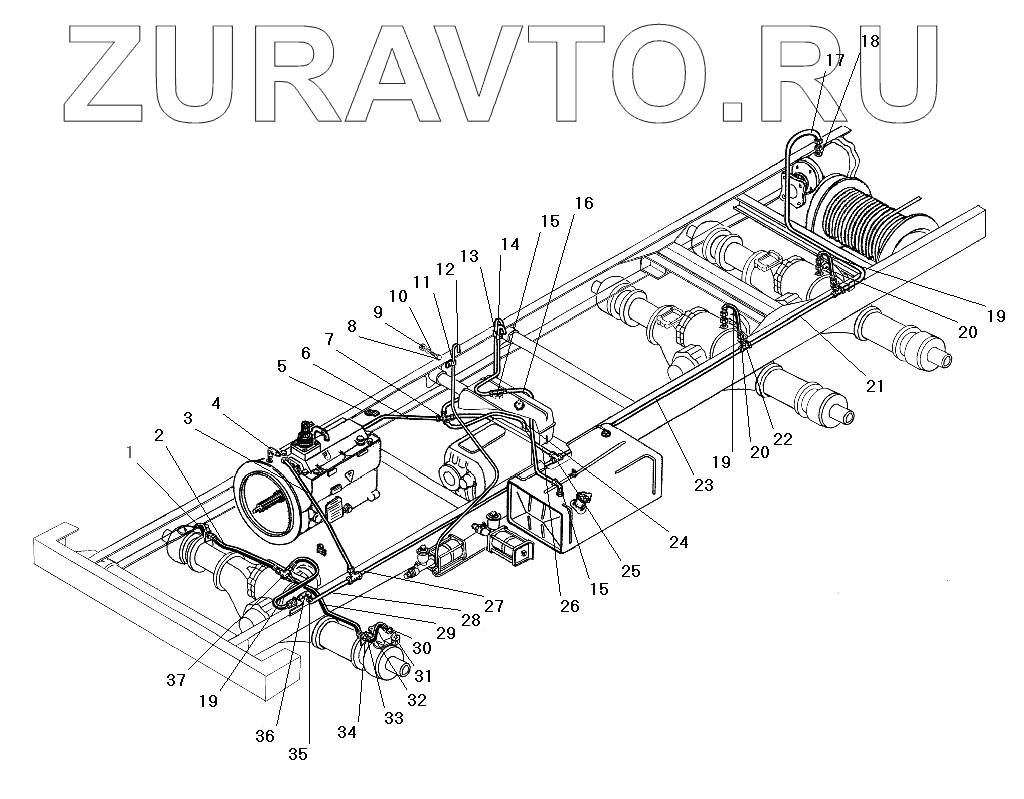 ZURAVTO.RU

18
17
16
15
14
13
12
11
10
9
8
7
6
5
4
3
2
1
19
20
21
22
20
19
23
24
25
15
26
27
28
29
30
31
32
33
34
35
36
19
37