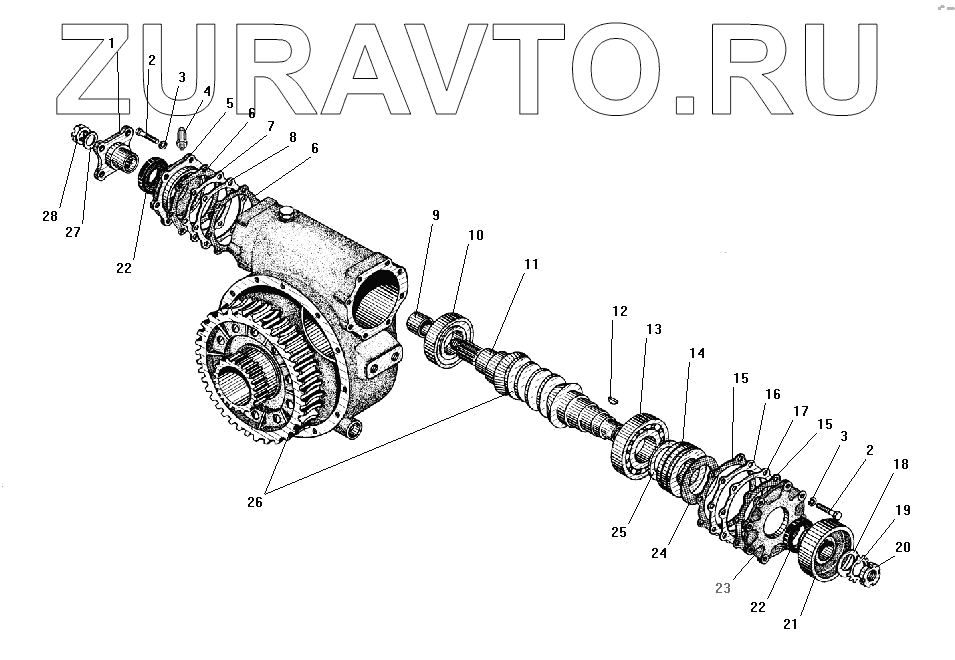 ZURAVTO.RU

1
2
3
4
5
6
7
8
6
28
27
22
9
10
11
12
13
14
15
16
17
15
3
2
18
19
20
26
25
24
23
22
21