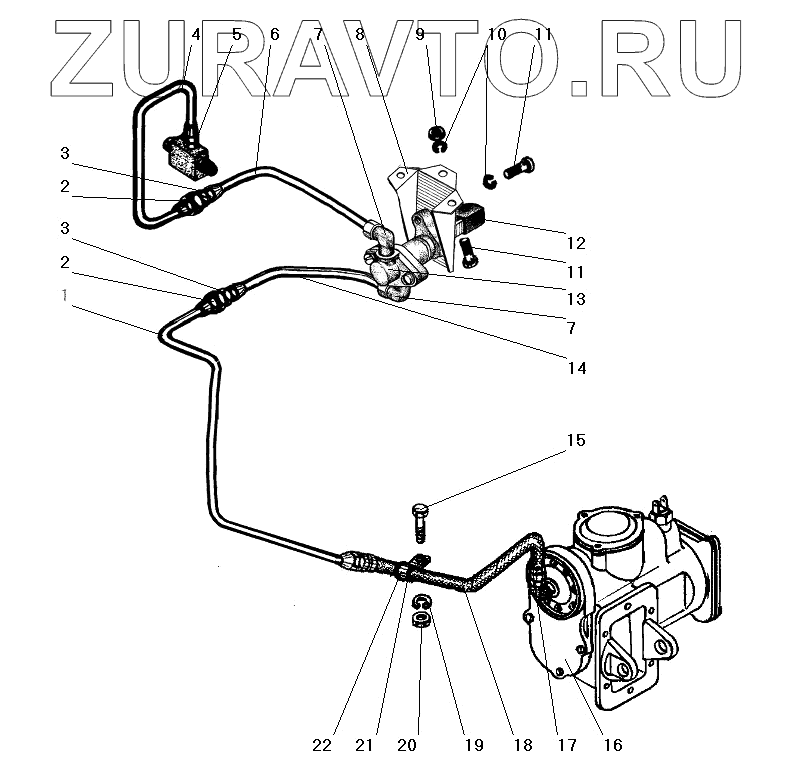 ZURAVTO.RU

4 5 6 7 8 9 10 11

3
2
3
2
1

12
11
13
7
14

15

22 21 20 19 18 17 16