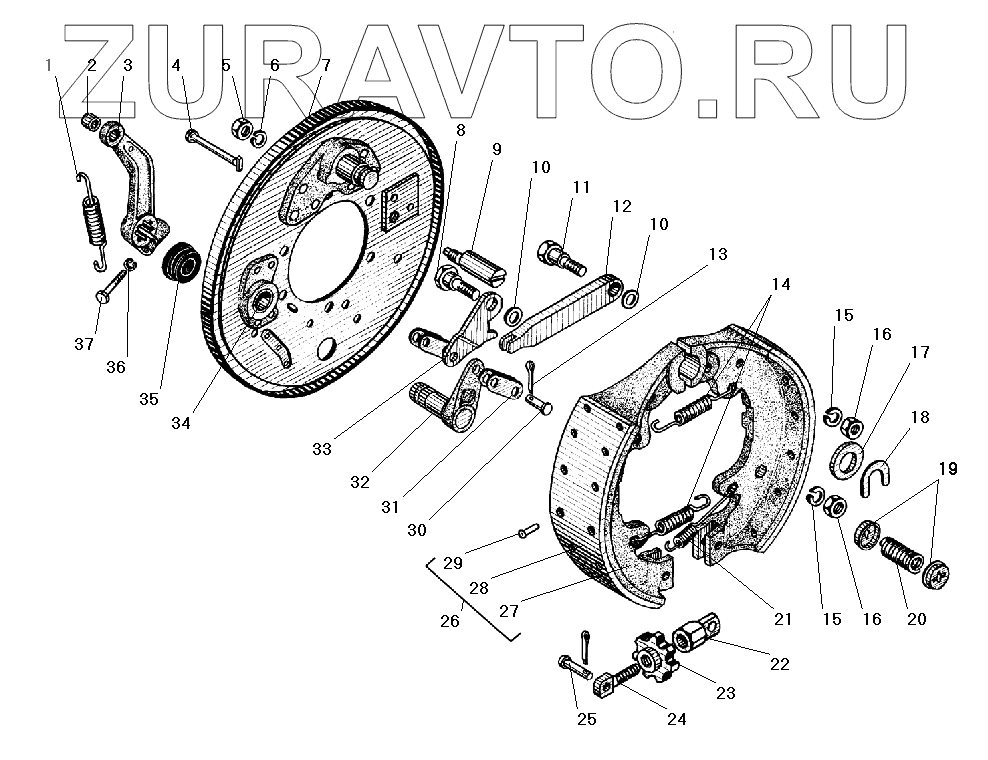 ZURAVTO.RU

1 2 3 4 5 6 7 8 9 10 11 12 10 13 14 15 16 17 18 19 37 36 35 34 33 32 31 30 29 28 27 26 21 15 16 20 22 23 24 25