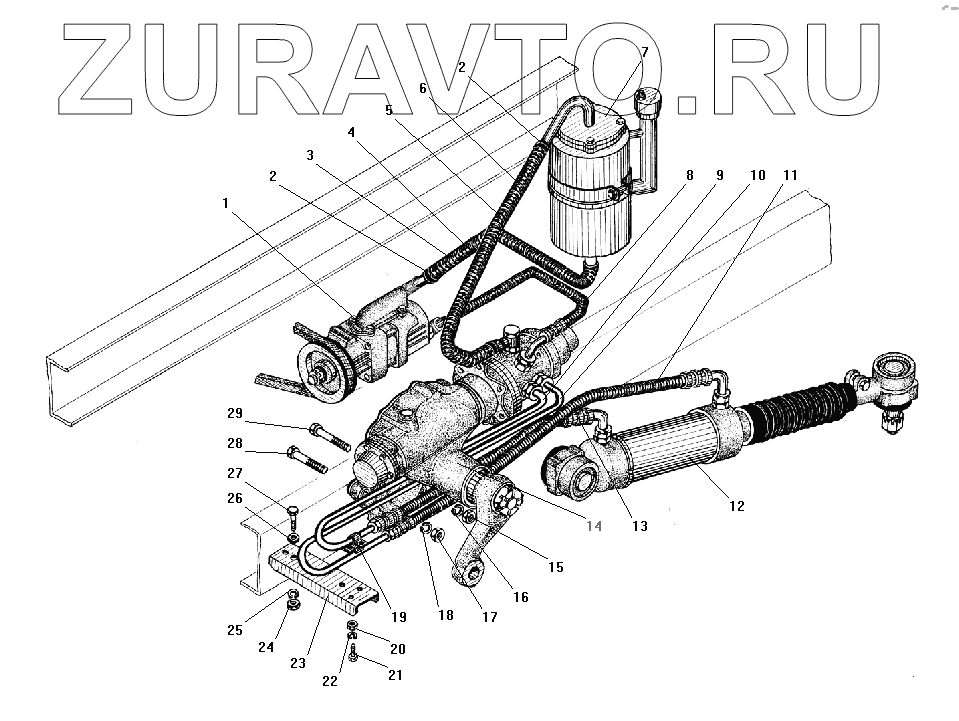 ZURAVTO.RU

2
7
6
5
4
3
2
1
8
9
10
11
29
28
27
26
25
24
23
22
21
20
19
18
17
16
15
14
13
12